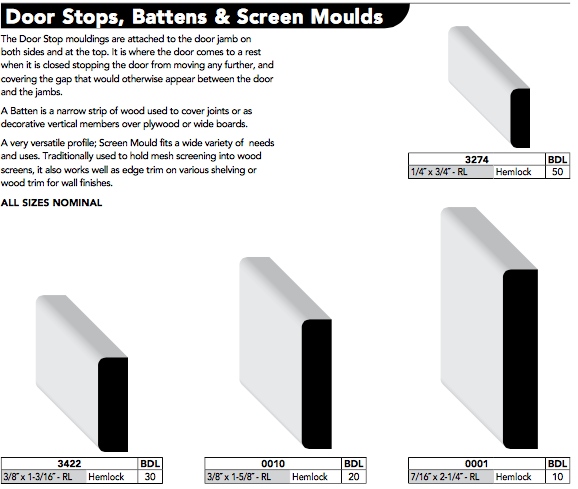 Door Stops, Battens & Screen Moulds

The Door Stop mouldings are attached to the door jamb on both sides and at the top. It is where the door comes to a rest when it is closed stopping the door from moving any further, and covering the gap that would otherwise appear between the door and the jambs.

A Batten is a narrow strip of wood used to cover joints or as decorative vertical members over plywood or wide boards.

A very versatile profile; Screen Mould fits a wide variety of needs and uses. Traditionally used to hold mesh screening into wood screens, it also works well as edge trim on various shelving or wood trim for wall finishes.

ALL SIZES NOMINAL

| 3274 | | BDL |
|---|---|---|
| 1/4" x 3/4" - RL | Hemlock | 50 |

| 3422 | | BDL |
|---|---|---|
| 3/8" x 1-3/16" - RL | Hemlock | 30 |

| 0010 | | BDL |
|---|---|---|
| 3/8" x 1-5/8" - RL | Hemlock | 20 |

| 0001 | | BDL |
|---|---|---|
| 7/16" x 2-1/4" - RL | Hemlock | 10 |